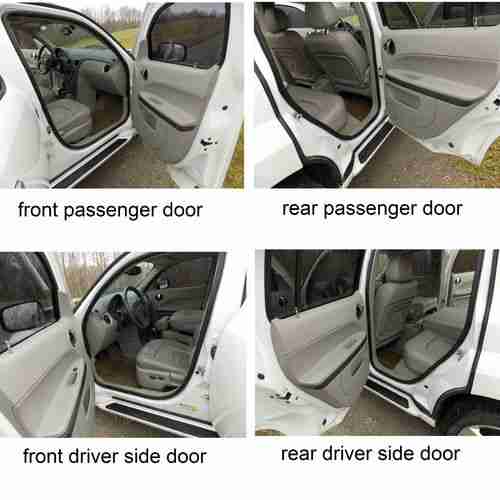 front passenger door

rear passenger door

front driver side door

rear driver side door