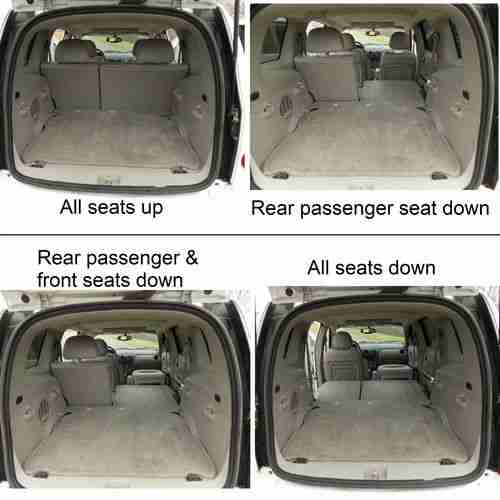 All seats up

Rear passenger seat down

Rear passenger & front seats down

All seats down